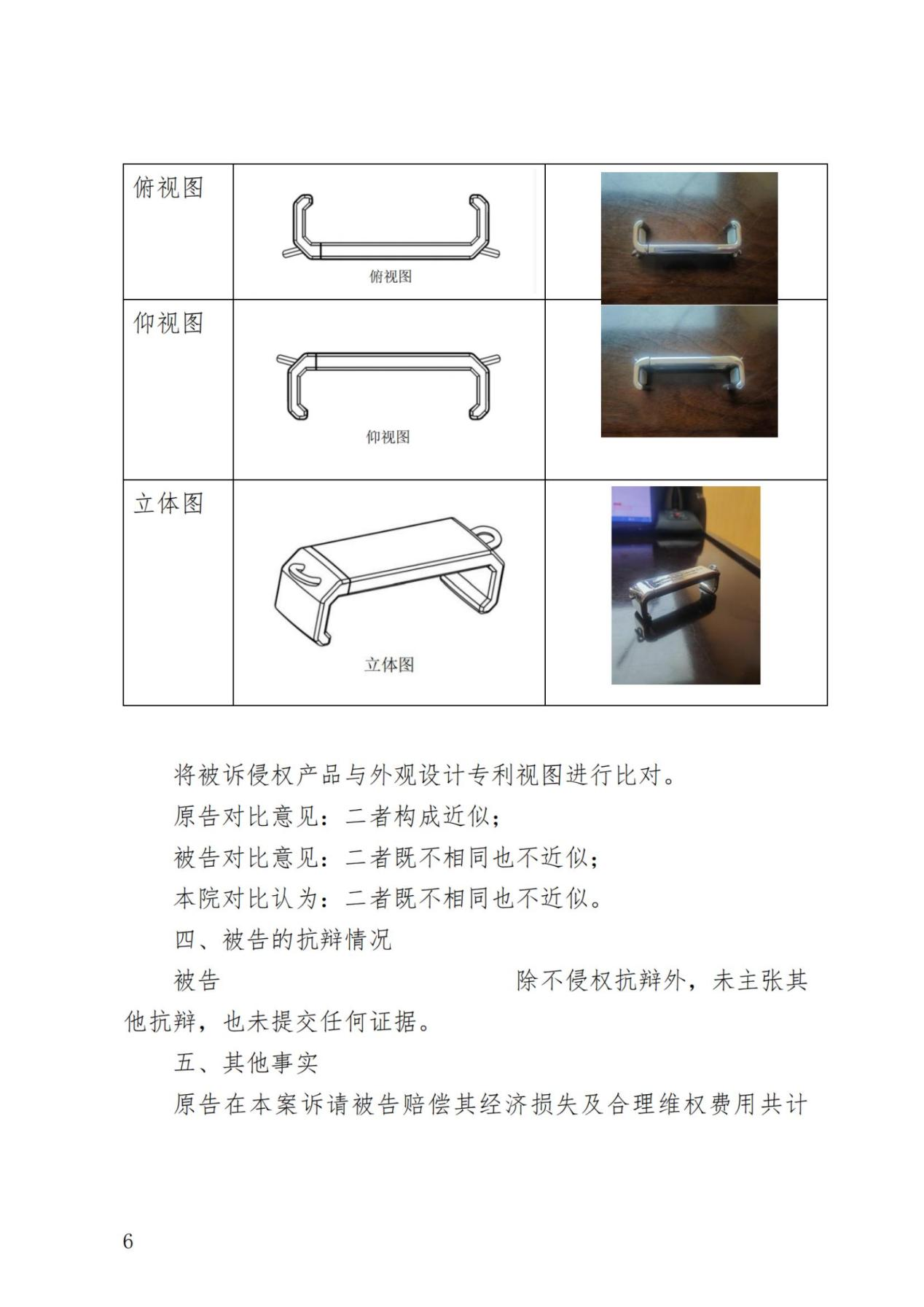 | 俯视图 | 俯视图 |  |
|---|---|---|
| 仰视图 | 仰视图 |  |
| 立体图 | 立体图 |  |

将被诉侵权产品与外观设计专利视图进行比对。

原告对比意见：二者构成近似；

被告对比意见：二者既不相同也不近似；

本院对比认为：二者既不相同也不近似。

四、被告的抗辩情况

被告 除不侵权抗辩外，未主张其他抗辩，也未提交任何证据。

五、其他事实

原告在本案诉请被告赔偿其经济损失及合理维权费用共计

6